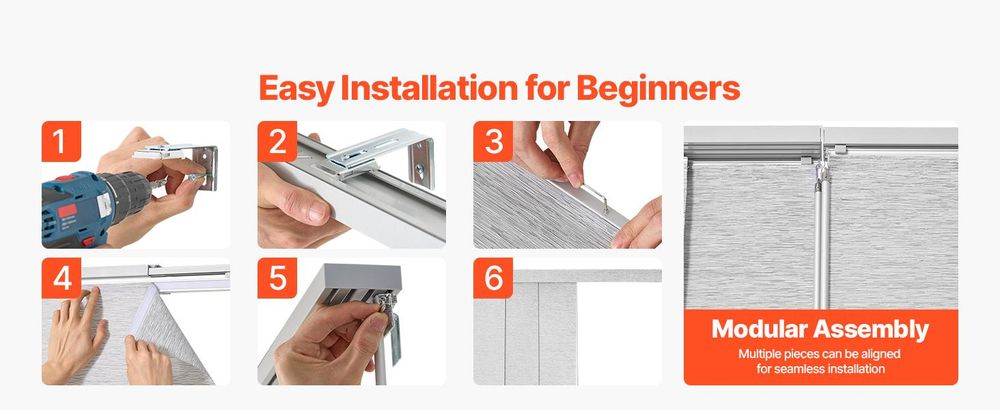 Easy Installation for Beginners

1

2

3

4

5

6

Modular Assembly

Multiple pieces can be aligned for seamless installation