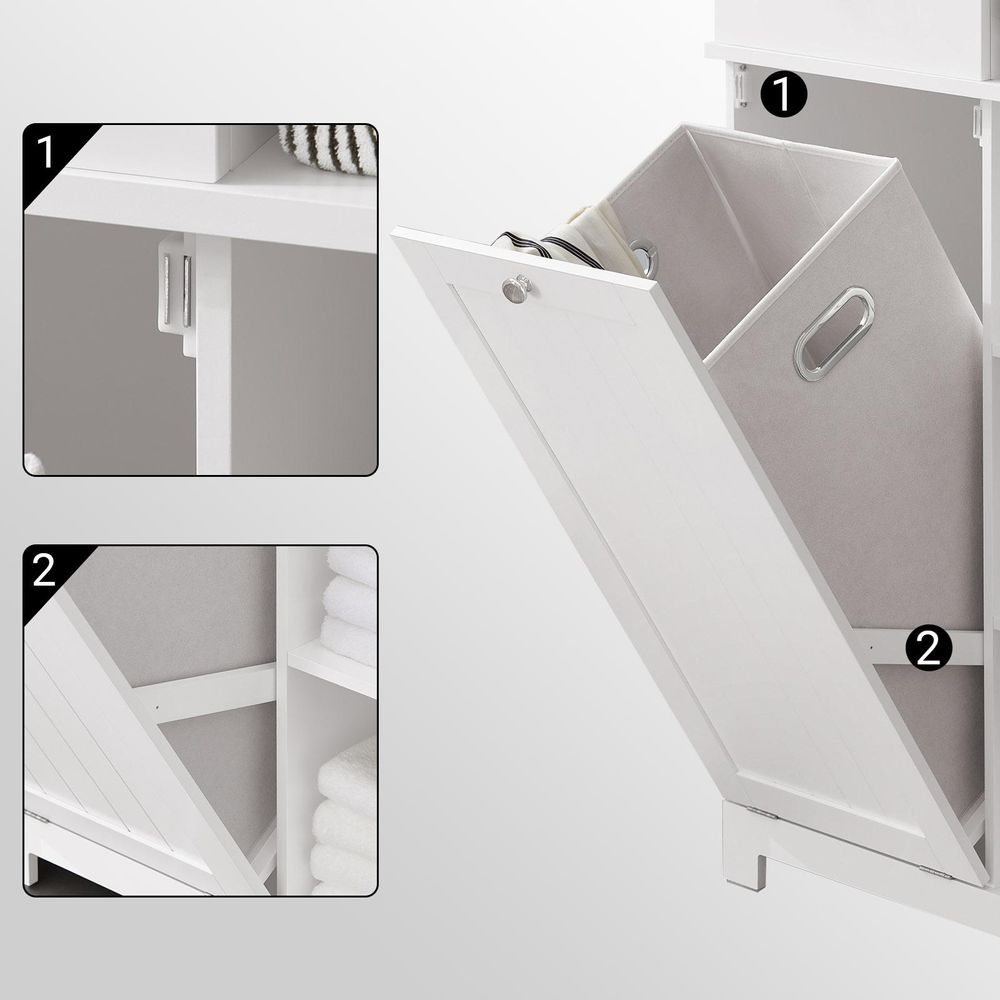 1

2

1

2