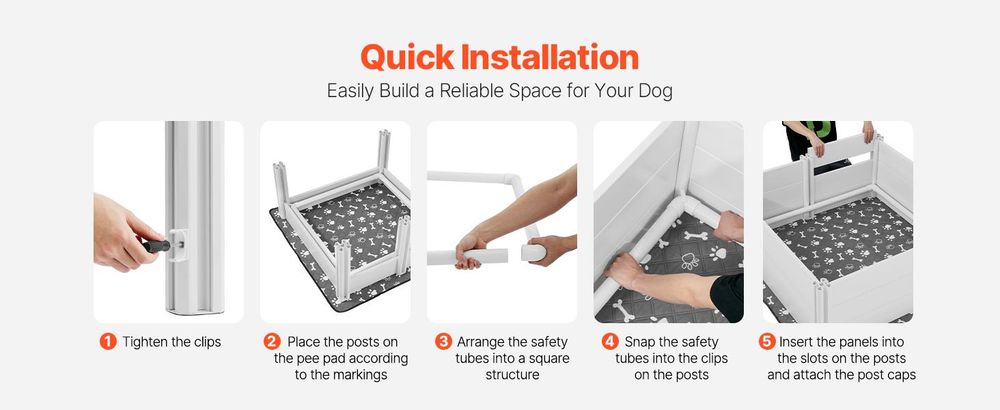 Quick Installation

Easily Build a Reliable Space for Your Dog

1 Tighten the clips

2 Place the posts on the pee pad according to the markings

3 Arrange the safety tubes into a square structure

4 Snap the safety tubes into the clips on the posts

5 Insert the panels into the slots on the posts and attach the post caps