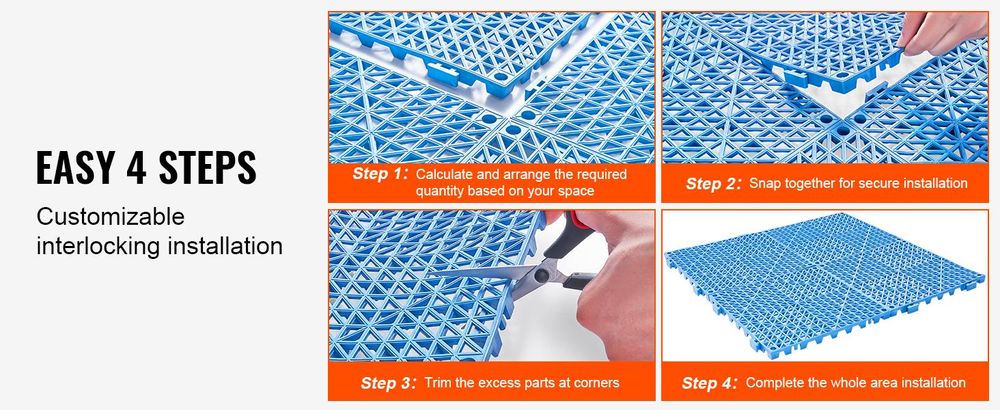 EASY 4 STEPS

Customizable interlocking installation

Step 1: Calculate and arrange the required quantity based on your space

Step 2: Snap together for secure installation

Step 3: Trim the excess parts at corners

Step 4: Complete the whole area installation