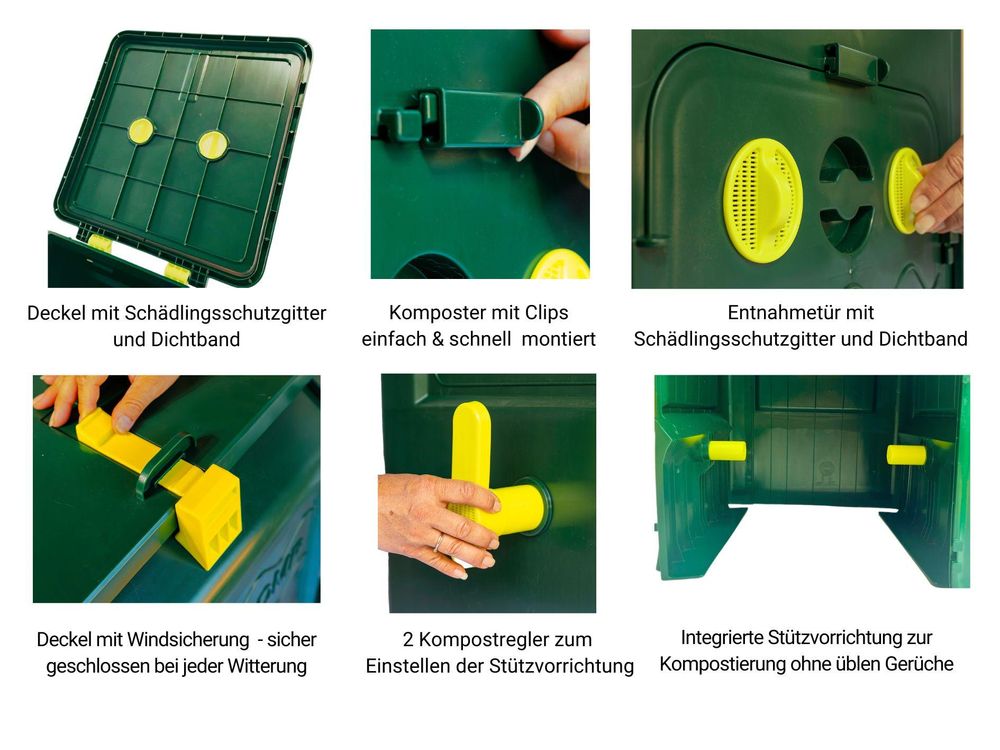 Deckel mit Schädlingsschutzgitter und Dichtband

Komposter mit Clips einfach & schnell montiert

Entnahmetür mit Schädlingsschutzgitter und Dichtband

Deckel mit Windsicherung - sicher geschlossen bei jeder Witterung

2 Kompostregler zum Einstellen der Stützvorrichtung

Integrierte Stützvorrichtung zur Kompostierung ohne üblen Gerüche