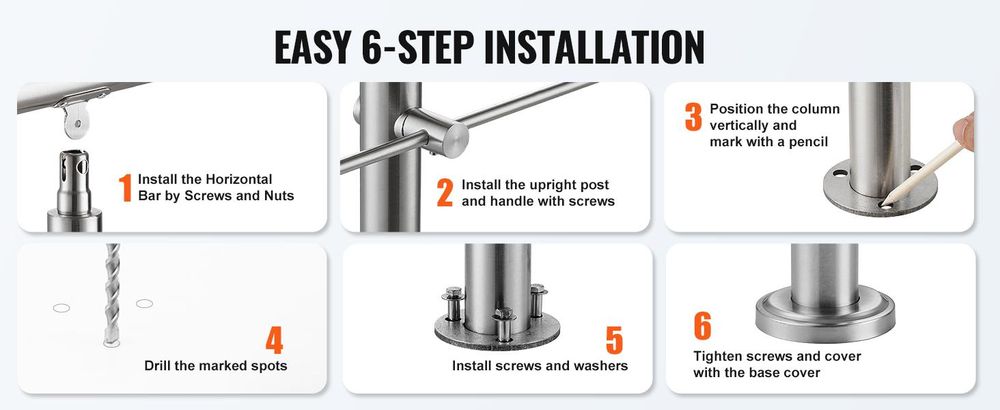 EASY 6-STEP INSTALLATION

1 Install the Horizontal Bar by Screws and Nuts

2 Install the upright post and handle with screws

3 Position the column vertically and mark with a pencil

4 Drill the marked spots

5 Install screws and washers

6 Tighten screws and cover with the base cover