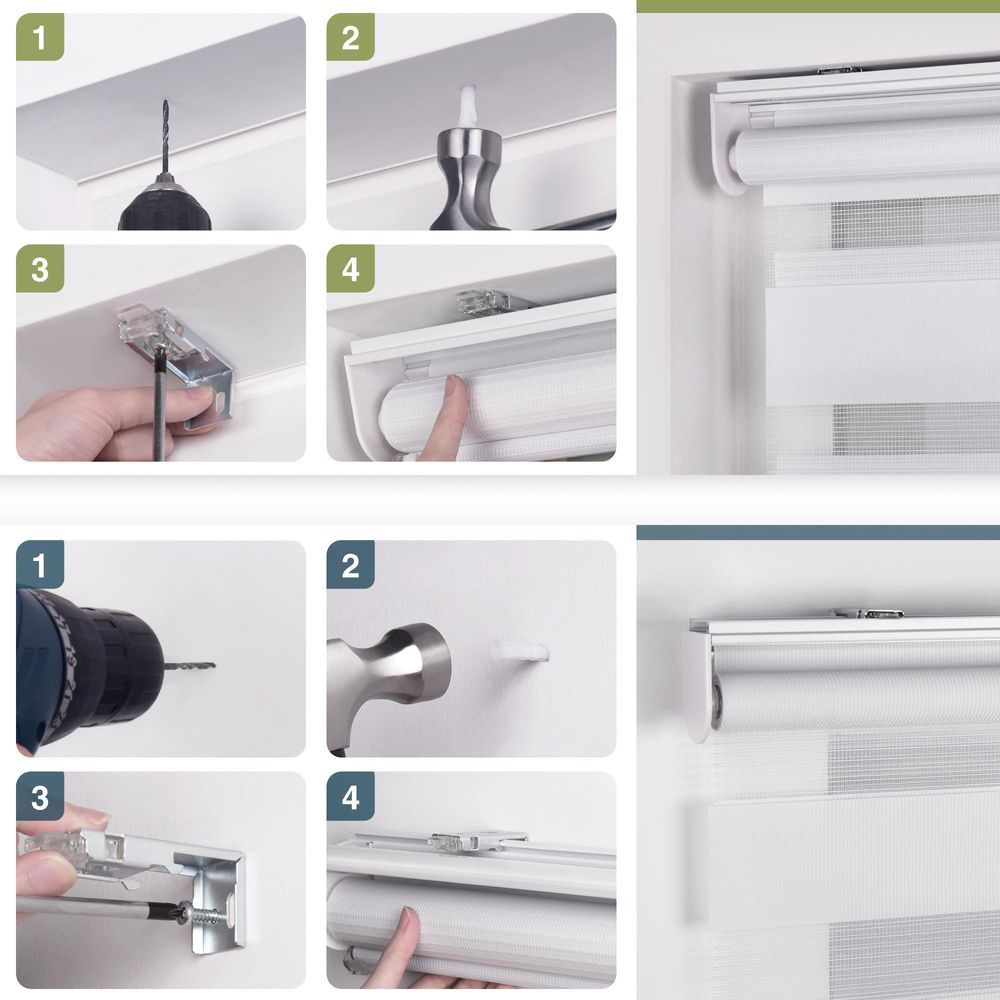 1
2
3
4
1
2
3
4