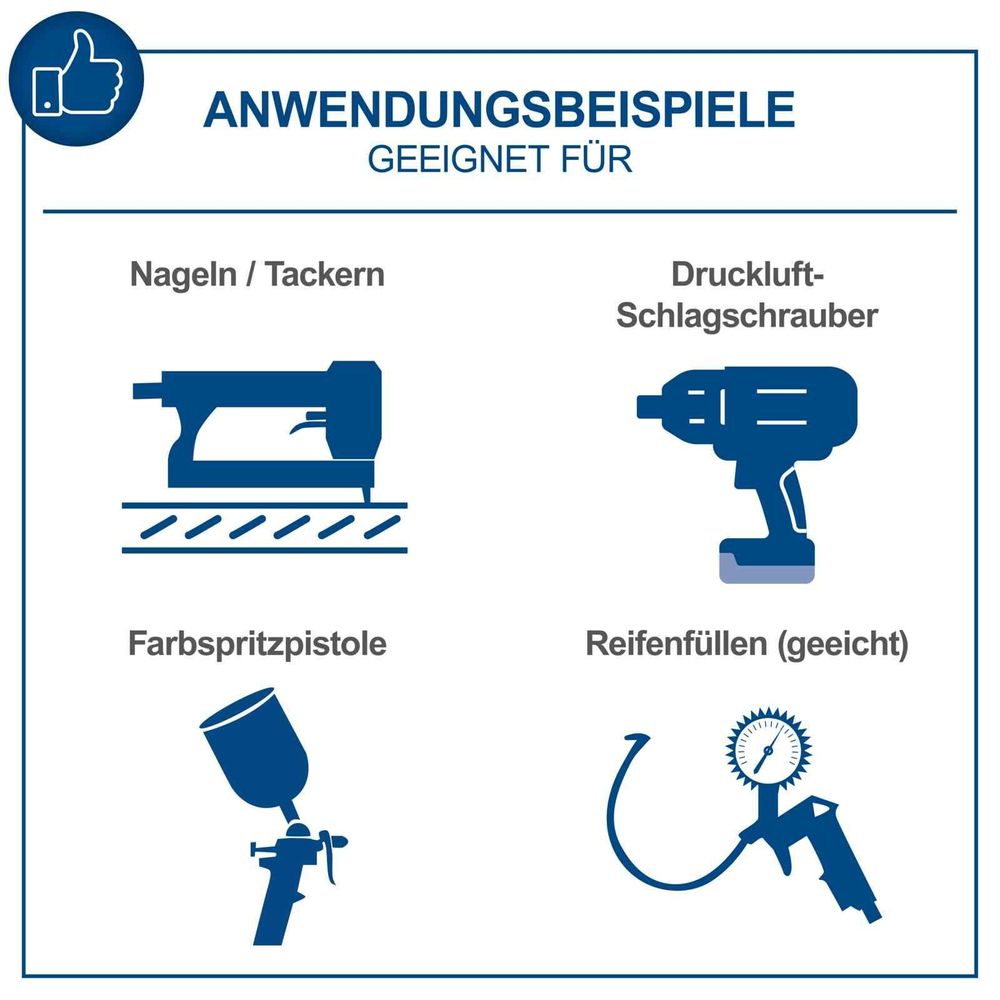 ANWENDUNGSBEISPIELE
GEEIGNET FÜR

Nageln / Tackern

Druckluft-Schlagschrauber

Farbspritzpistole

Reifenfüllen (geeicht)