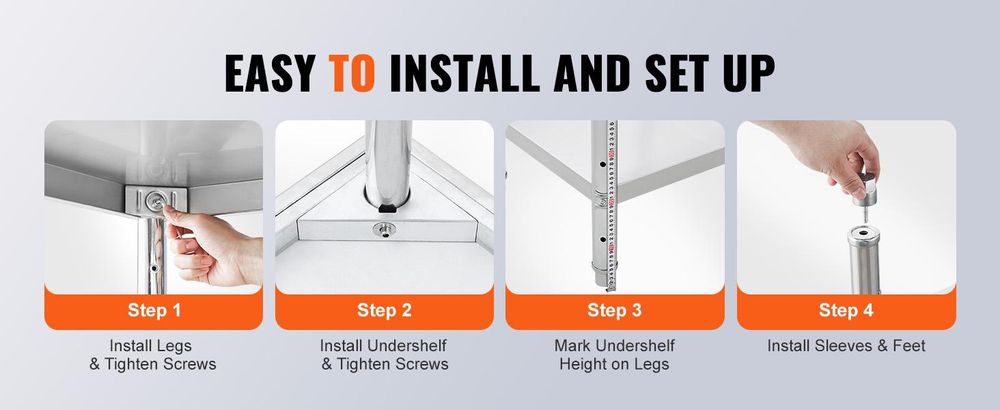 EASY TO INSTALL AND SET UP

Step 1
Install Legs & Tighten Screws

Step 2
Install Undershelf & Tighten Screws

Step 3
Mark Undershelf Height on Legs

Step 4
Install Sleeves & Feet