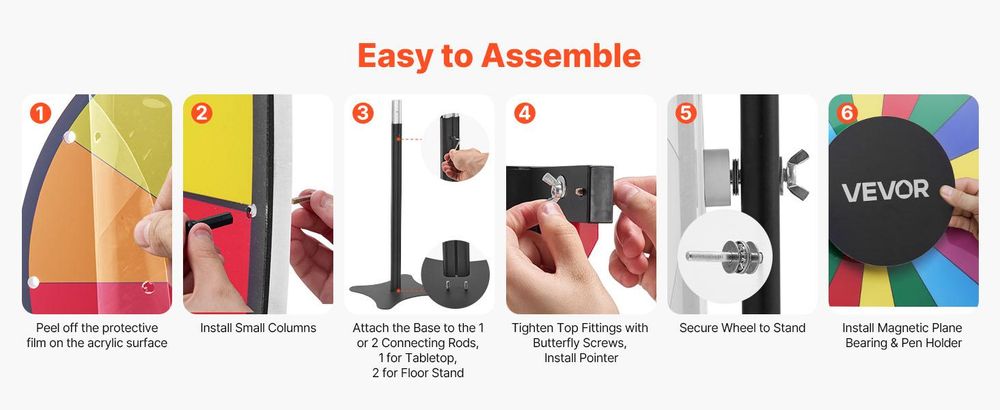 Easy to Assemble

1
Peel off the protective film on the acrylic surface

2
Install Small Columns

3
Attach the Base to the 1 or 2 Connecting Rods, 1 for Tabletop, 2 for Floor Stand

4
Tighten Top Fittings with Butterfly Screws, Install Pointer

5
Secure Wheel to Stand

6
VEVOR
Install Magnetic Plane Bearing & Pen Holder