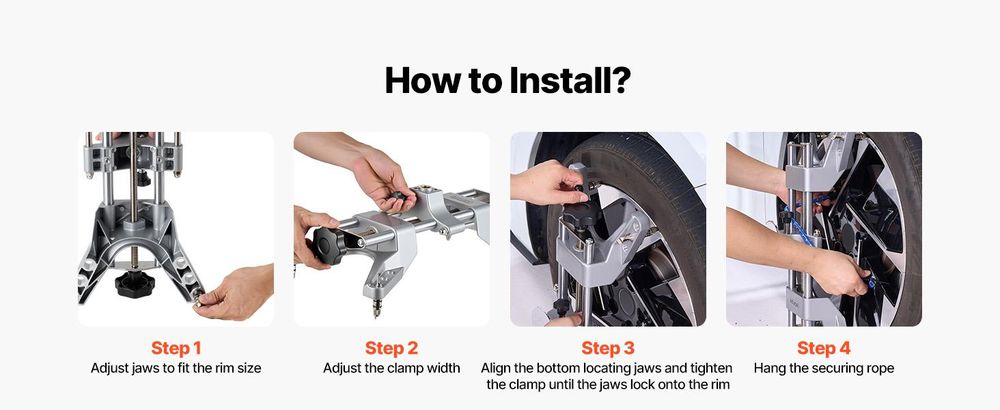 How to Install?

Step 1
Adjust jaws to fit the rim size

Step 2
Adjust the clamp width

Step 3
Align the bottom locating jaws and tighten the clamp until the jaws lock onto the rim

Step 4
Hang the securing rope