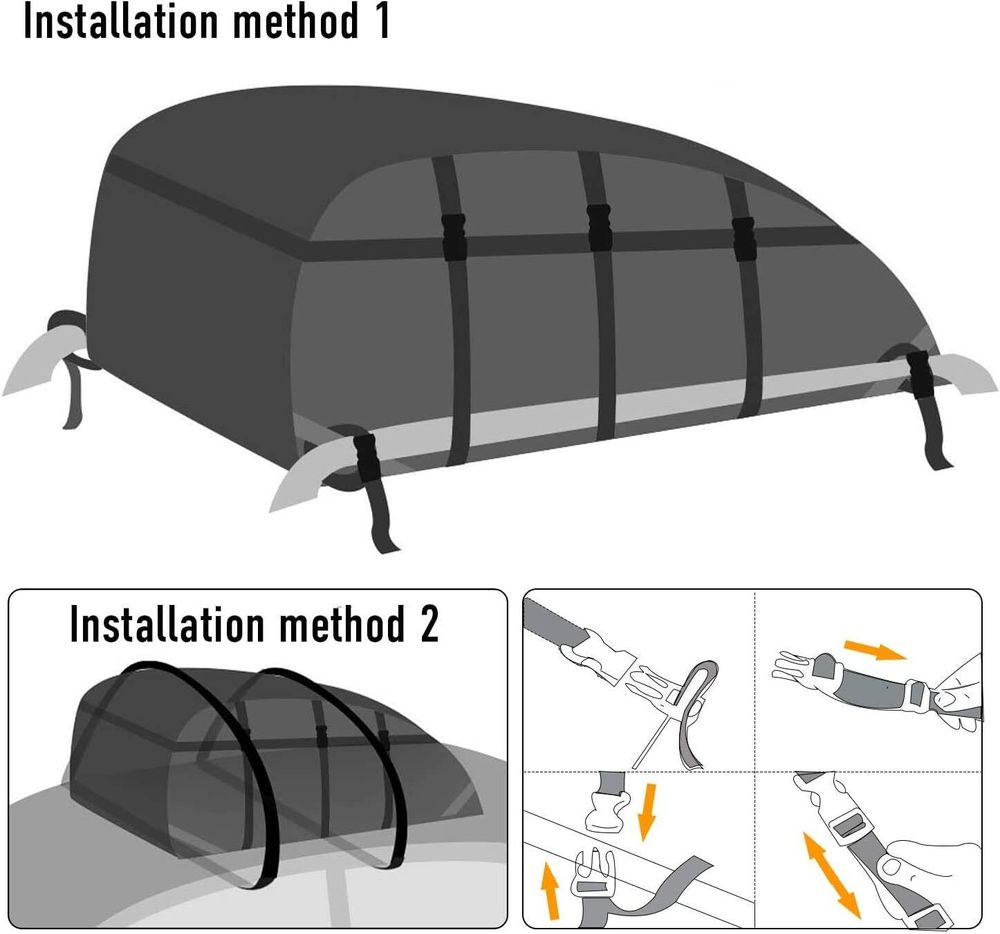 Installation method 1

Installation method 2