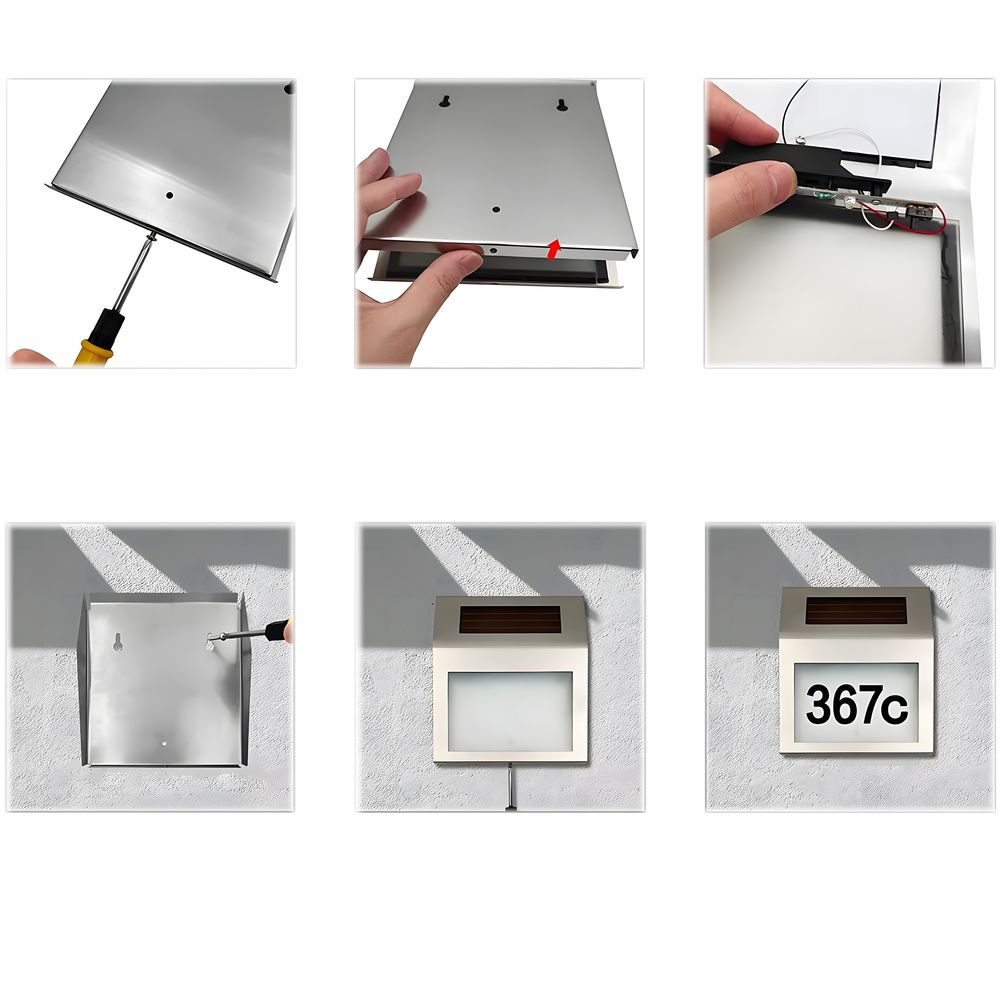 367c