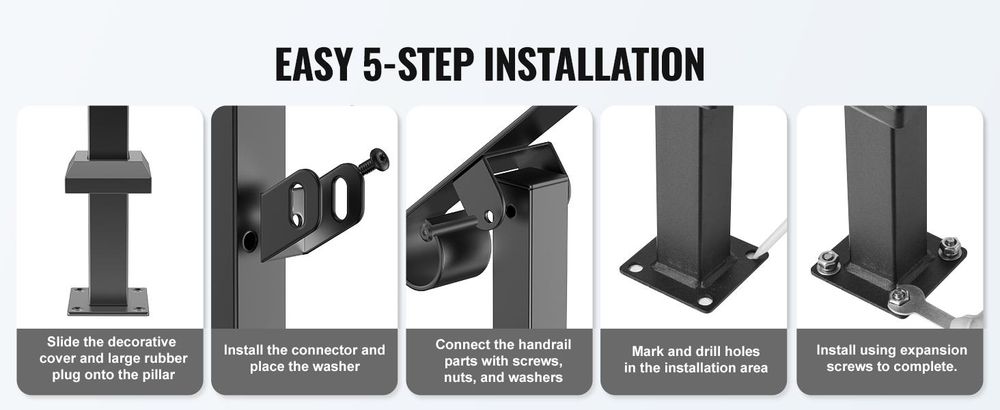 EASY 5-STEP INSTALLATION

Slide the decorative cover and large rubber plug onto the pillar

Install the connector and place the washer

Connect the handrail parts with screws, nuts, and washers

Mark and drill holes in the installation area

Install using expansion screws to complete.