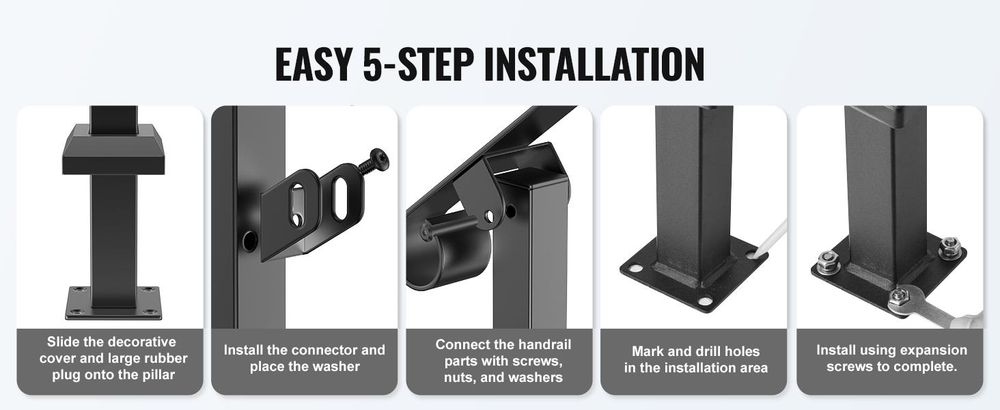 EASY 5-STEP INSTALLATION

Slide the decorative cover and large rubber plug onto the pillar

Install the connector and place the washer

Connect the handrail parts with screws, nuts, and washers

Mark and drill holes in the installation area

Install using expansion screws to complete.