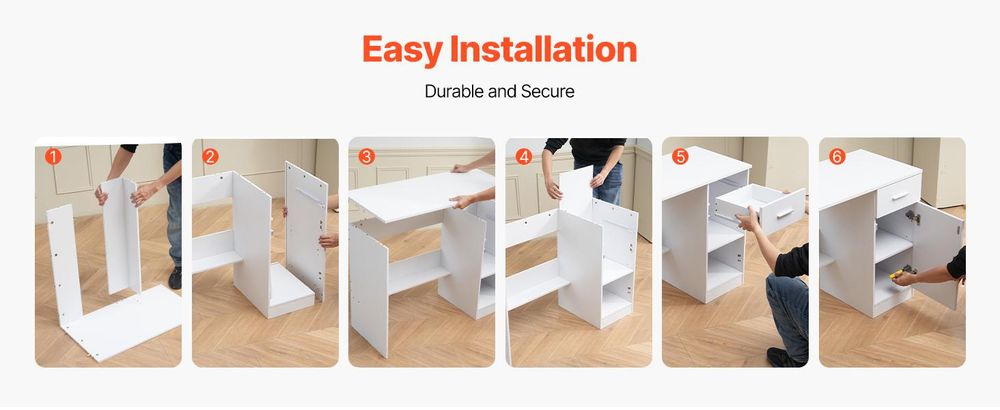 Easy Installation

Durable and Secure

1

2

3

4

5

6