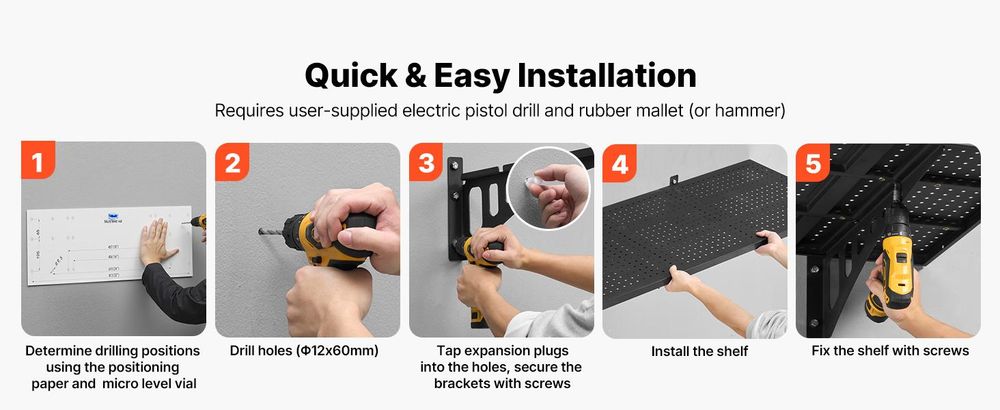 Quick & Easy Installation

Requires user-supplied electric pistol drill and rubber mallet (or hammer)

1

Determine drilling positions using the positioning paper and micro level vial

2

Drill holes (Φ12x60mm)

3

Tap expansion plugs into the holes, secure the brackets with screws

4

Install the shelf

5

Fix the shelf with screws