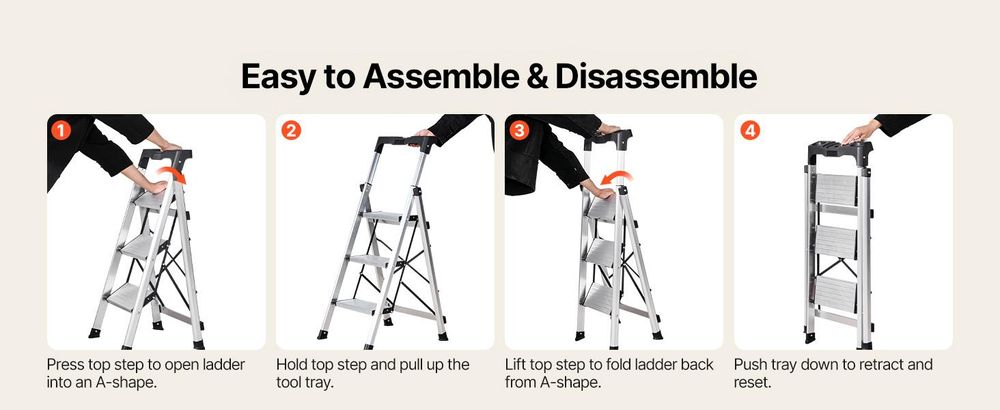 Easy to Assemble & Disassemble

1

Press top step to open ladder into an A-shape.

2

Hold top step and pull up the tool tray.

3

Lift top step to fold ladder back from A-shape.

4

Push tray down to retract and reset.