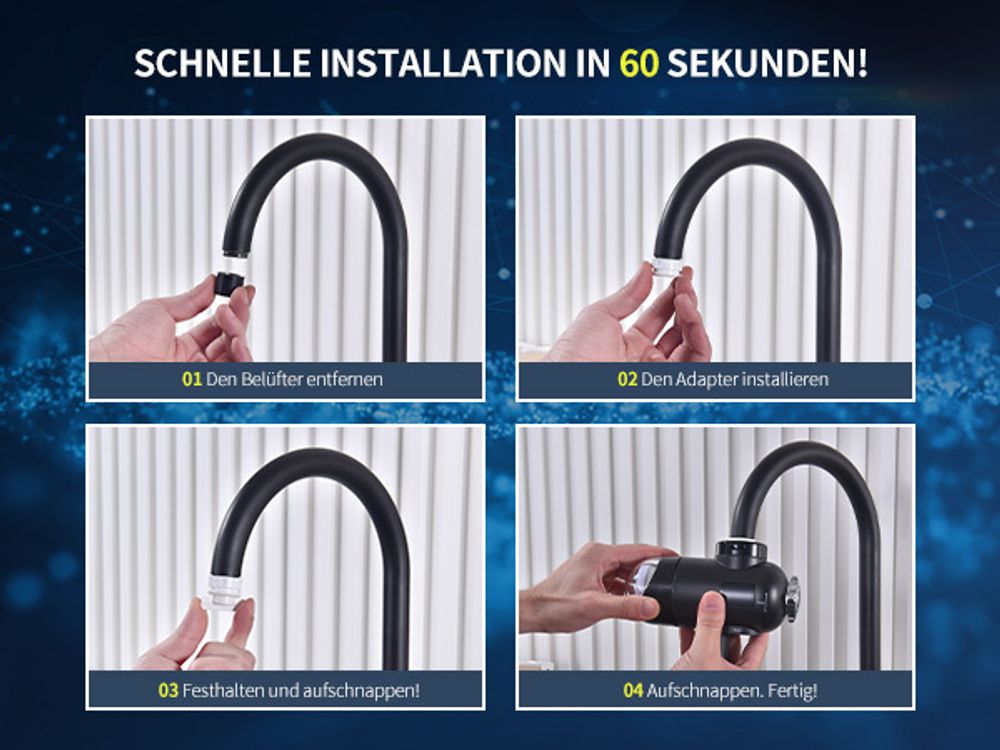 SCHNELLE INSTALLATION IN 60 SEKUNDEN!

01 Den Belüfter entfernen

02 Den Adapter installieren

03 Festhalten und aufschnappen!

04 Aufschnappen. Fertig!