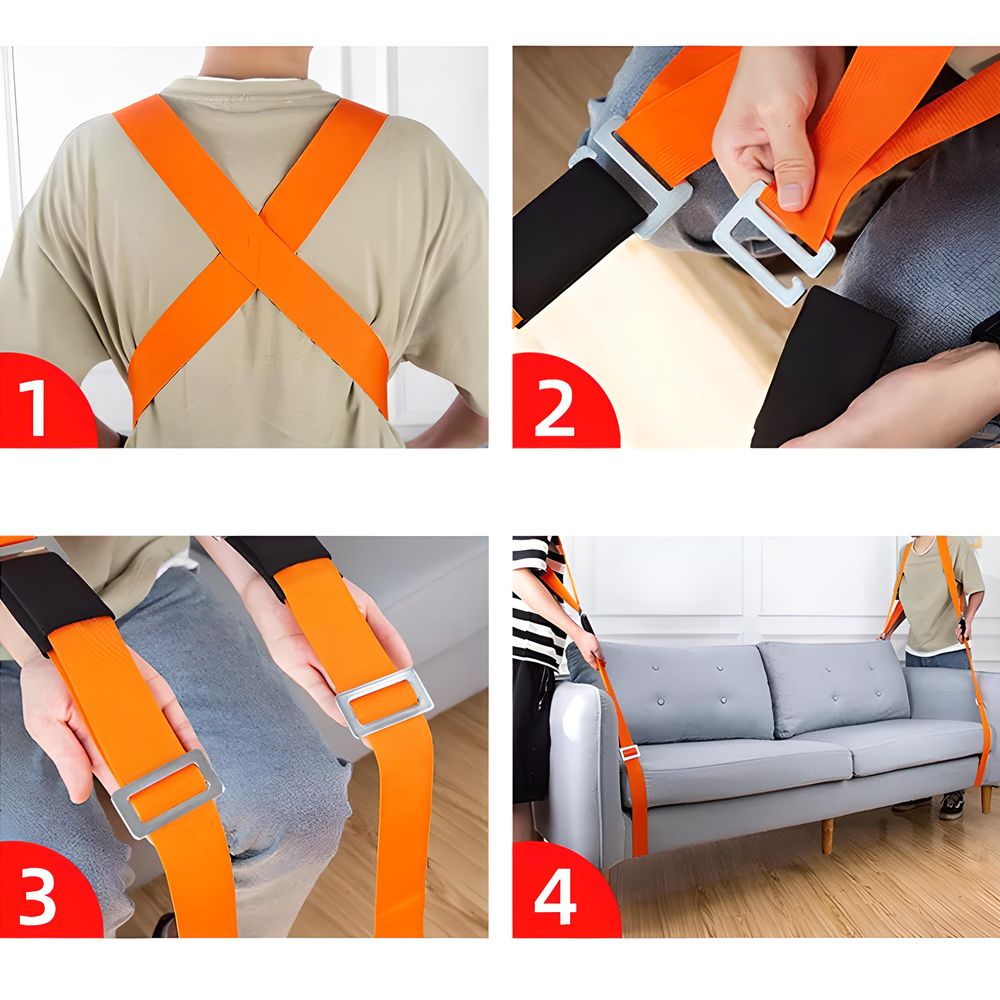 1

2

3

4