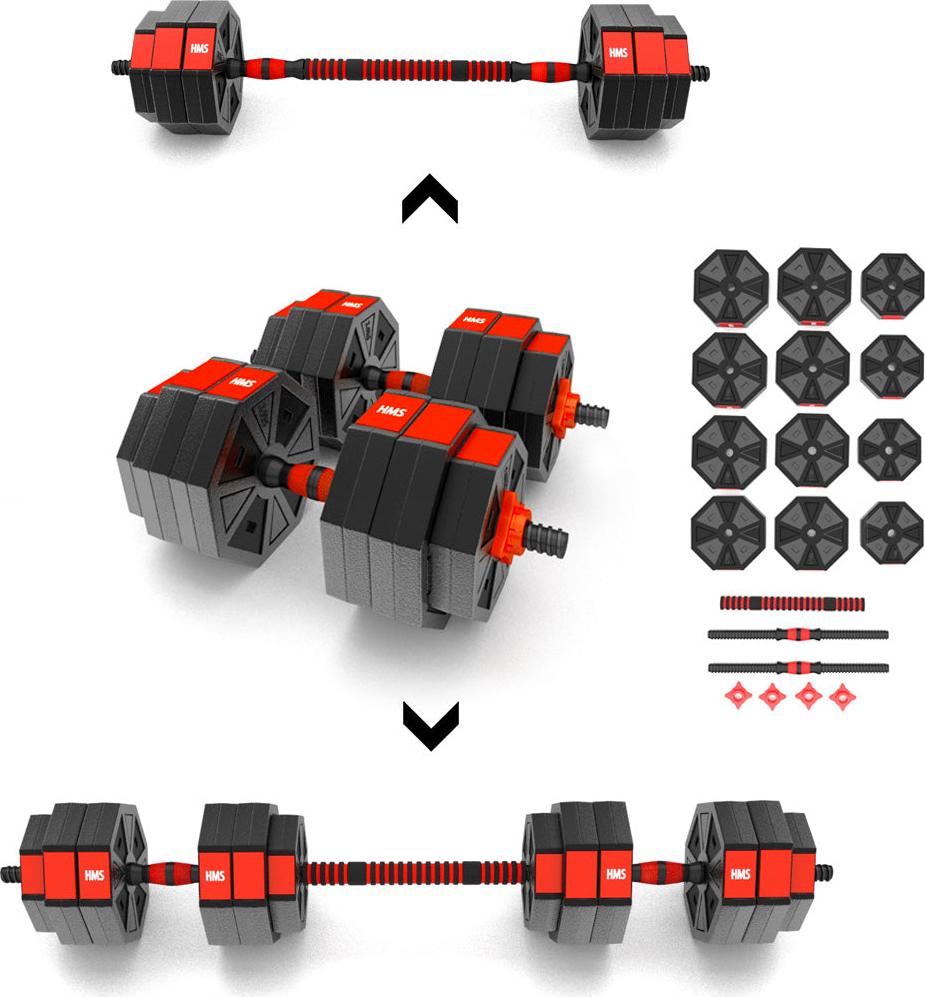 HMS HMS
HMS HMS HMS HMS
HMS HMS HMS HMS