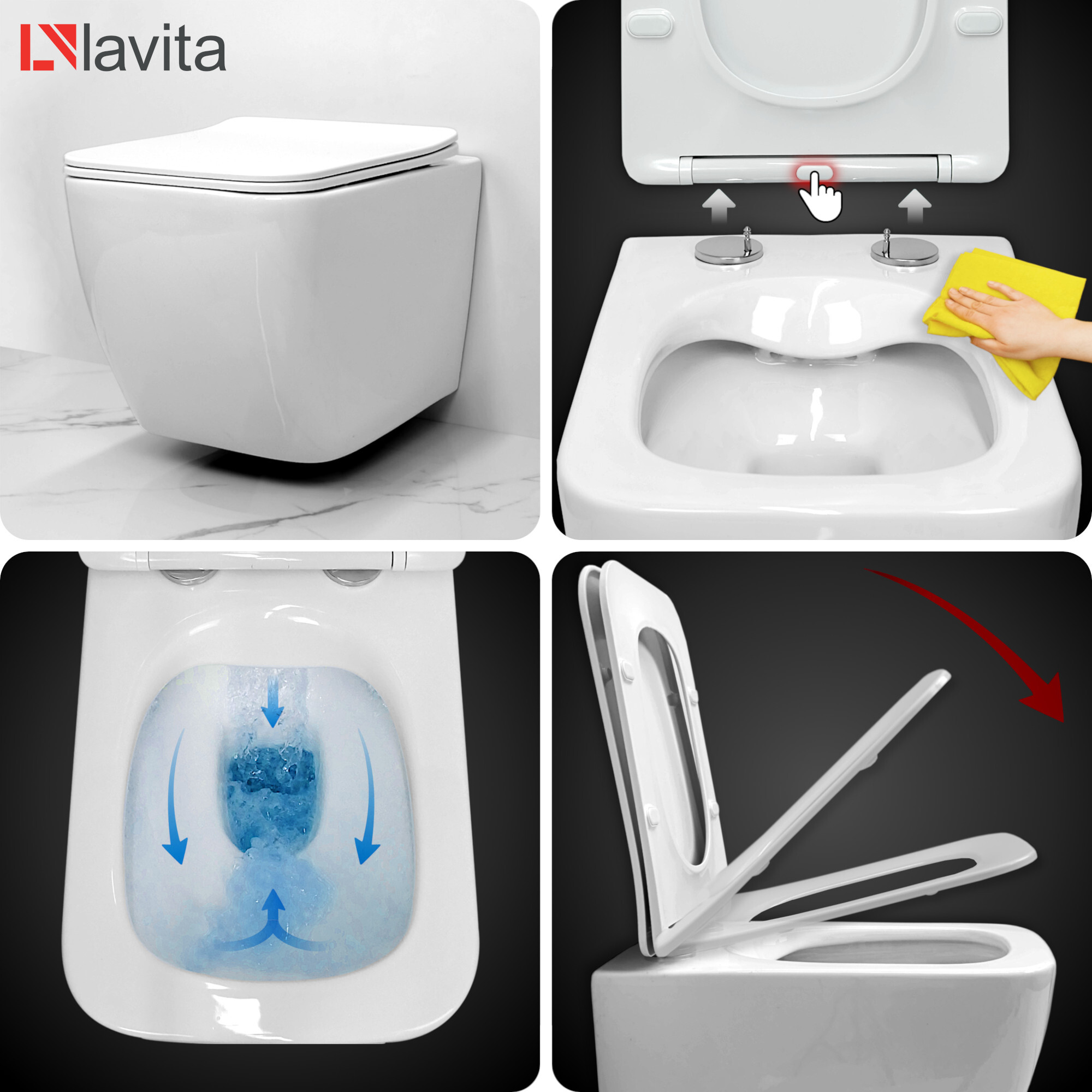 lavita