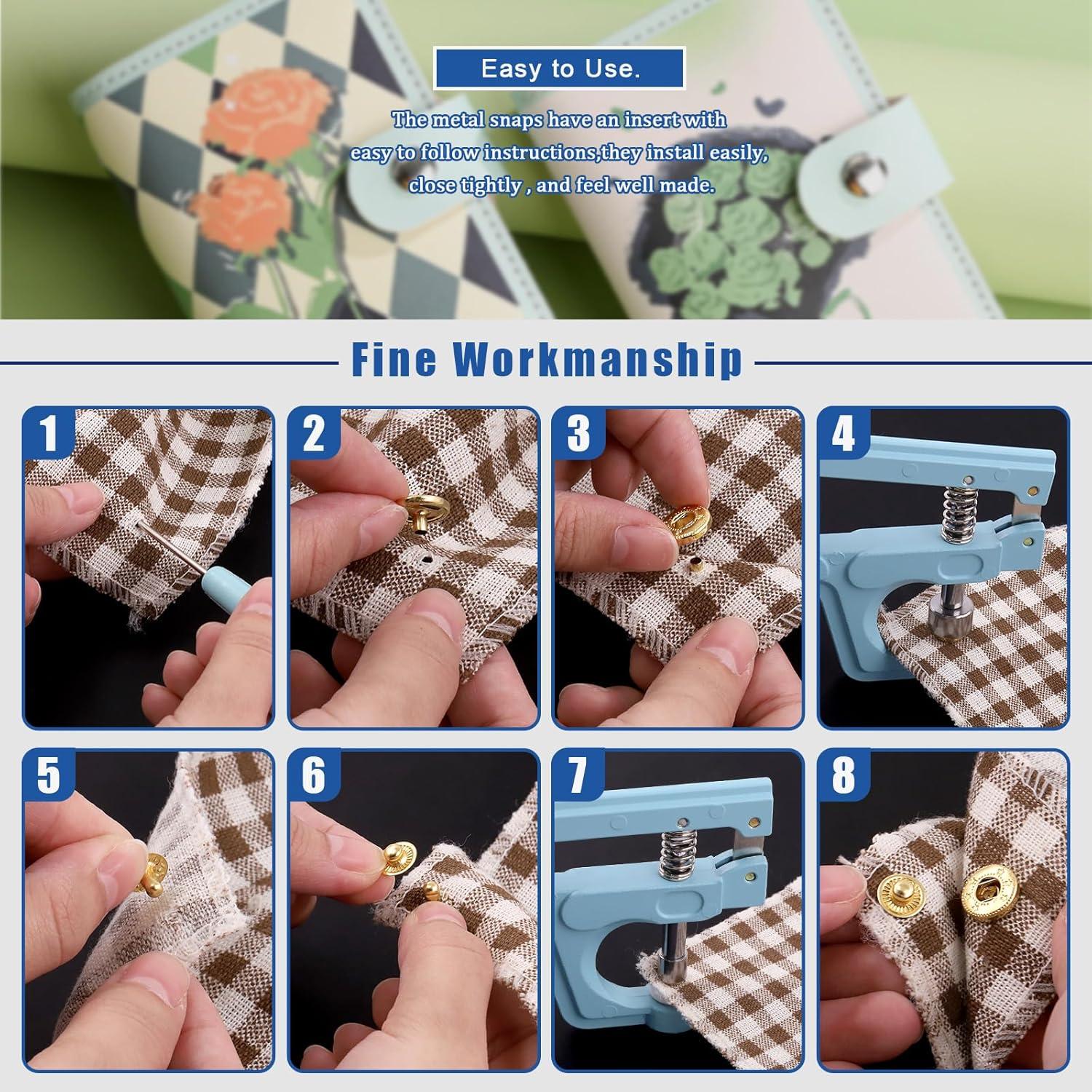 Easy to Use.

The metal snaps have an insert with easy to follow instructions,they install easily, close tightly , and feel well made.

Fine Workmanship

1

2

3

4

5

6

7

8