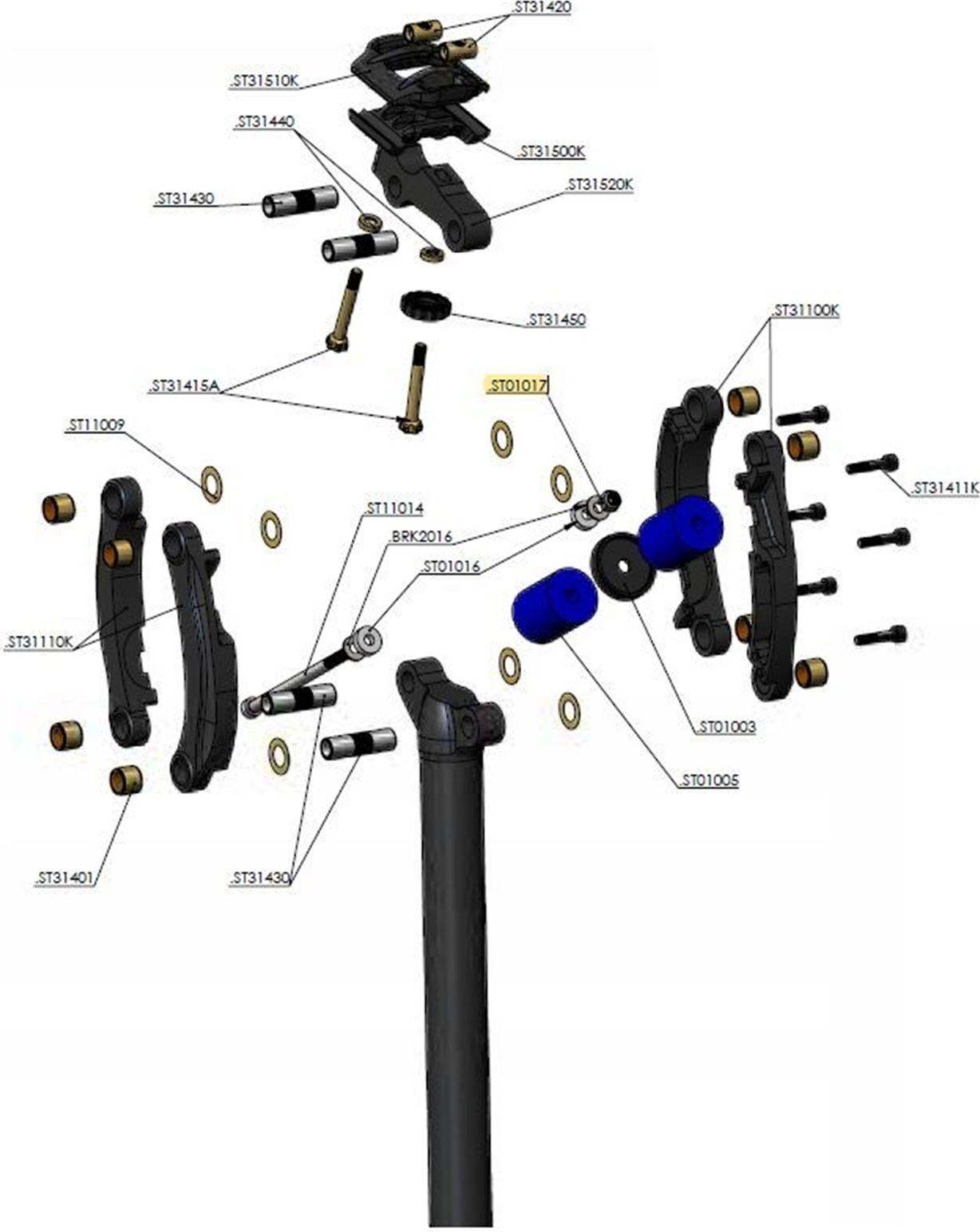 .ST31420
.ST31510K
.ST31440
.ST31500K
.ST31520K
.ST31430
.ST31450
.ST31100K
.ST31415A
.ST01017
.ST11009
.ST31411K
.ST11014
.BRK2016
.ST01016
.ST31110K
.ST01003
.ST01005
.ST31401
.ST31430