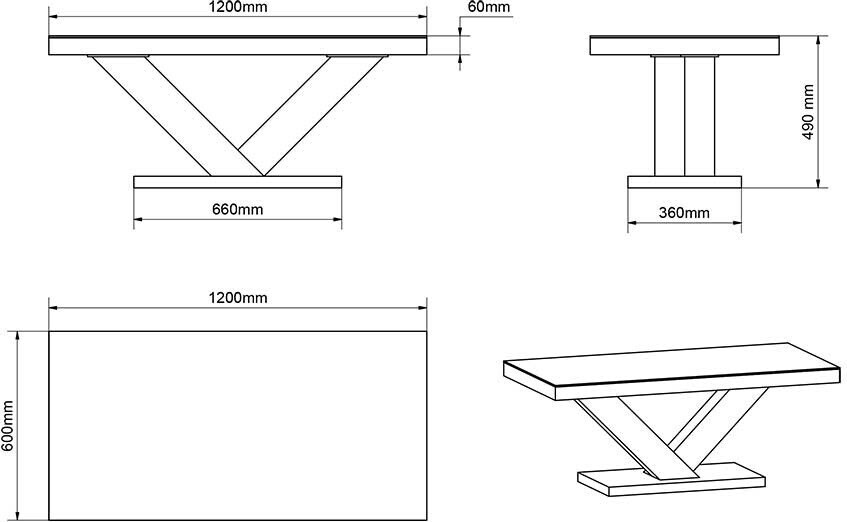 1200mm

60mm

490 mm

660mm

360mm

1200mm

600mm