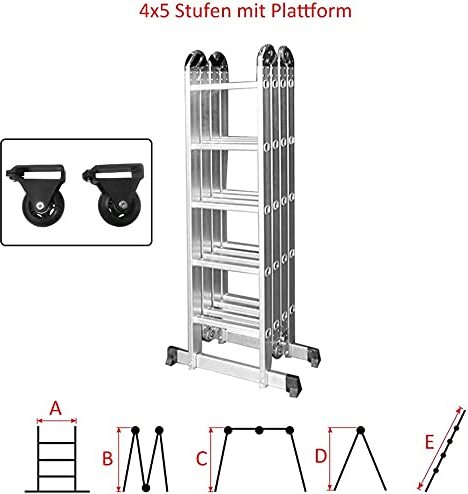 4x5 Stufen mit Plattform

A

B

C

D

E