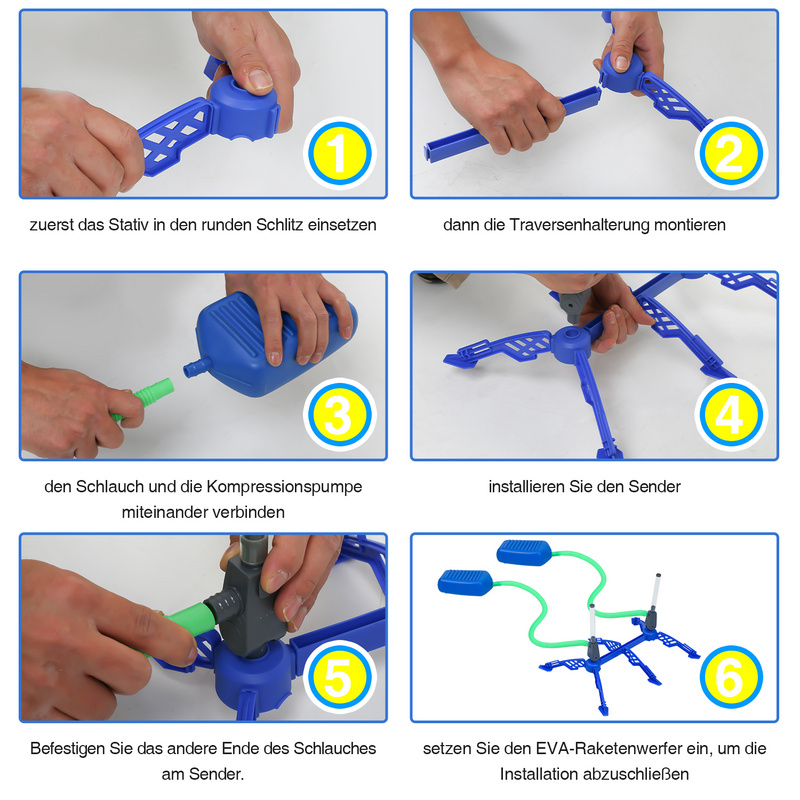 1

zuerst das Stativ in den runden Schlitz einsetzen

2

dann die Traversenhalterung montieren

3

den Schlauch und die Kompressionspumpe miteinander verbinden

4

installieren Sie den Sender

5

Befestigen Sie das andere Ende des Schlauches am Sender.

6

setzen Sie den EVA-Raketenwerfer ein, um die Installation abzuschließen