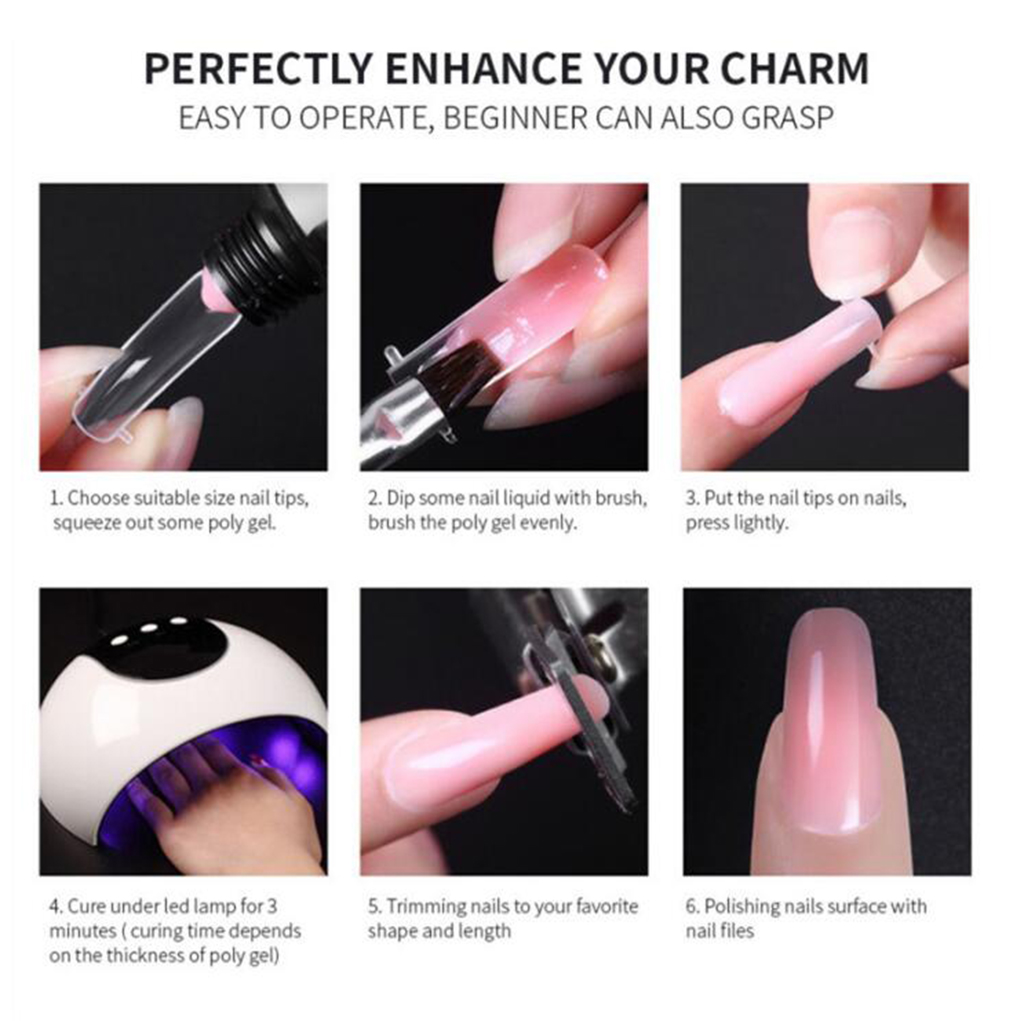 PERFECTLY ENHANCE YOUR CHARM
EASY TO OPERATE, BEGINNER CAN ALSO GRASP

1. Choose suitable size nail tips, squeeze out some poly gel.

2. Dip some nail liquid with brush, brush the poly gel evenly.

3. Put the nail tips on nails, press lightly.

4. Cure under led lamp for 3 minutes ( curing time depends on the thickness of poly gel)

5. Trimming nails to your favorite shape and length

6. Polishing nails surface with nail files