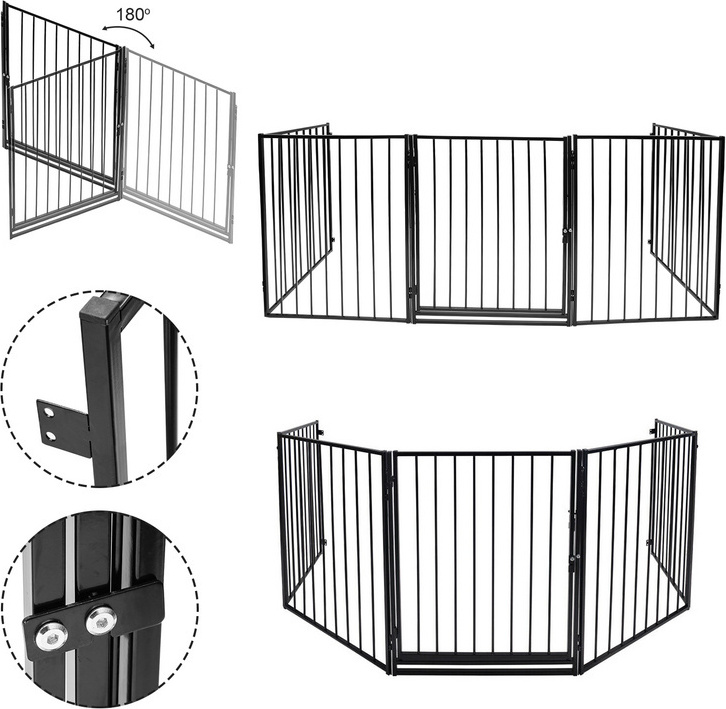 180º