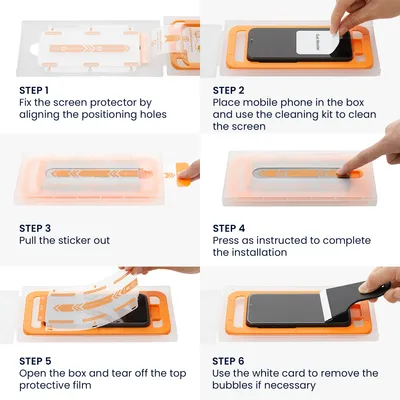 STEP 1
Fix the screen protector by aligning the positioning holes

STEP 2
Place mobile phone in the box and use the cleaning kit to clean the screen

STEP 3
Pull the sticker out

STEP 4
Press as instructed to complete the installation

STEP 5
Open the box and tear off the top protective film

STEP 6
Use the white card to remove the bubbles if necessary