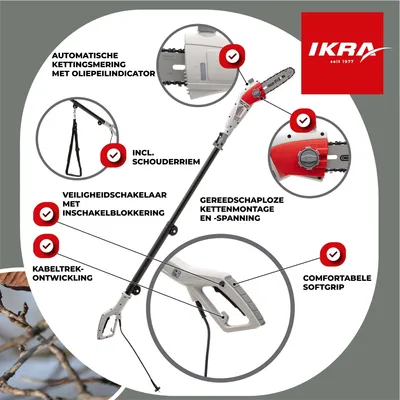 IKRA
seit 1977

AUTOMATISCHE KETTINGSMERING MET OLIEPEILINDICATOR

INCL. SCHOUDERRIEM

VEILIGHEIDSCHAKELAAR MET INSCHAKELBLOKKERING

GEREEDSCHAPLOZE KETTENMONTAGE EN -SPANNING

KABELTREK-ONTWICKLING

COMFORTABELE SOFTGRIP