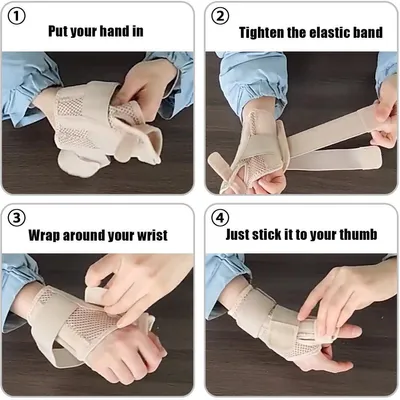 ①
Put your hand in

②
Tighten the elastic band

③
Wrap around your wrist

④
Just stick it to your thumb