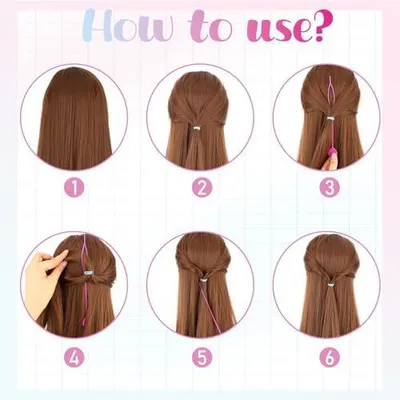 How to use?

1

2

3

4

5

6