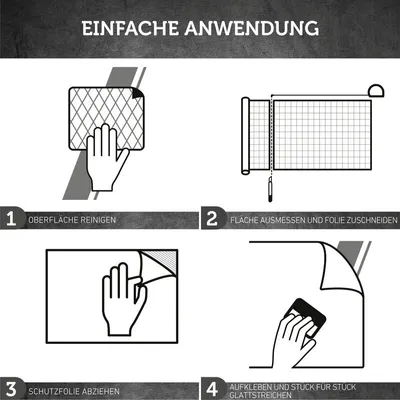 EINFACHE ANWENDUNG

1 OBERFLÄCHE REINIGEN

2 FLÄCHE AUSMESSEN UND FOLIE ZUSCHNEIDEN

3 SCHUTZFOLIE ABZIEHEN

4 AUFKLEBEN UND STÜCK FÜR STÜCK GLATTSTREICHEN