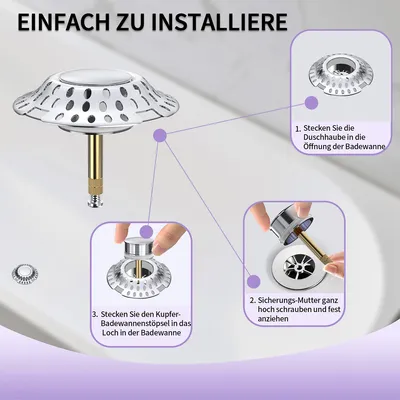 EINFACH ZU INSTALLIERE

1. Stecken Sie die Duschhaube in die Öffnung der Badewanne

2. Sicherungs-Mutter ganz hoch schrauben und fest anziehen

3. Stecken Sie den Kupfer-Badewannenstöpsel in das Loch in der Badewanne