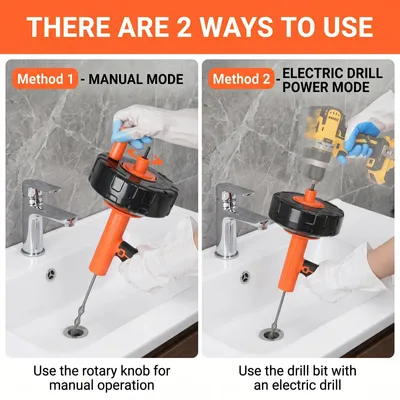 THERE ARE 2 WAYS TO USE

Method 1 - MANUAL MODE

Use the rotary knob for manual operation

Method 2 - ELECTRIC DRILL POWER MODE

Use the drill bit with an electric drill