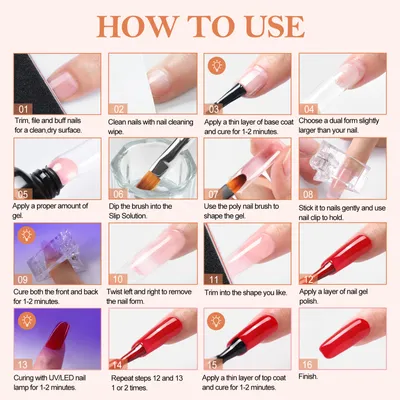 HOW TO USE

01
Trim, file and buff nails for a clean,dry surface.

02
Clean nails with nail cleaning wipe.

03
Apply a thin layer of base coat and cure for 1-2 minutes.

04
Choose a dual form slightly larger than your nail.

05
Apply a proper amount of gel.

06
Dip the brush into the Slip Solution.

07
Use the poly nail brush to shape the gel.

08
Stick it to nails gently and use nail clip to hold.

09
Cure both the front and back for 1-2 minutes.

10
Twist left and right to remove the nail form.

11
Trim into the shape you like.

12
Apply a layer of nail gel polish.

13
Curing with UV/LED nail lamp for 1-2 minutes.

14
Repeat steps 12 and 13 1 or 2 times.

15
Apply a thin layer of top coat and cure for 1-2 minutes.

16
Finish.