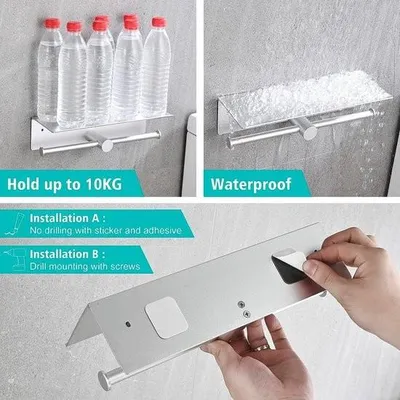 Hold up to 10KG

Waterproof

Installation A :
No drilling with sticker and adhesive

Installation B :
Drill mounting with screws