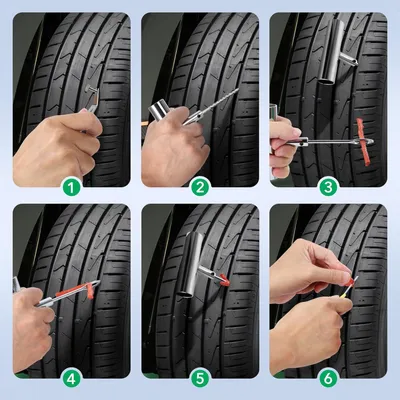 1

2

3

4

5

6