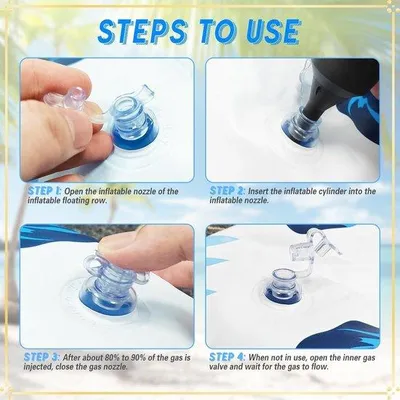 STEPS TO USE

STEP 1: Open the inflatable nozzle of the inflatable floating row.

STEP 2: Insert the inflatable cylinder into the inflatable nozzle.

STEP 3: After about 80% to 90% of the gas is injected, close the gas nozzle.

STEP 4: When not in use, open the inner gas valve and wait for the gas to flow.