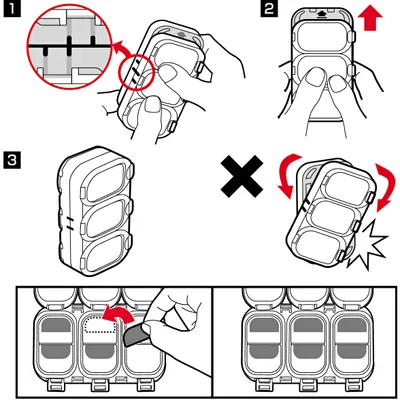 1

2

3