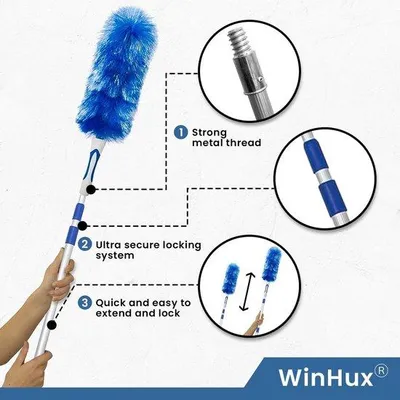 1 Strong metal thread

2 Ultra secure locking system

3 Quick and easy to extend and lock

WinHux®