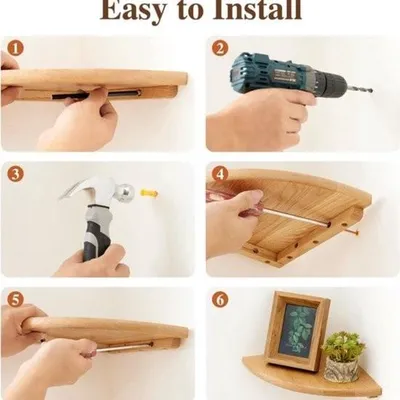 Easy to Install

1

2

3

4

5

6