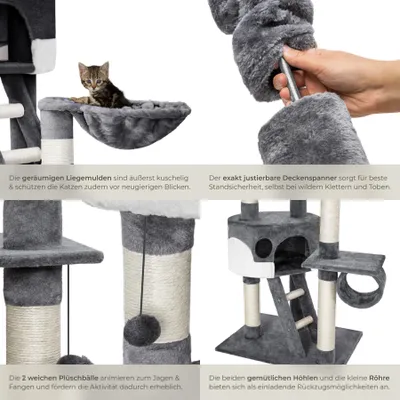 Die geräumigen Liegemulden sind äußerst kuschelig & schützen die Katzen zudem vor neugierigen Blicken.

Der exakt justierbare Deckenspanner sorgt für beste Standsicherheit, selbst bei wildem Klettern und Toben.

Die 2 weichen Plüschbälle animieren zum Jagen & Fangen und fördern die Aktivität dadurch erheblich.

Die beiden gemütlichen Höhlen und die kleine Röhre bieten sich als einladende Rückzugsmöglichkeiten an.