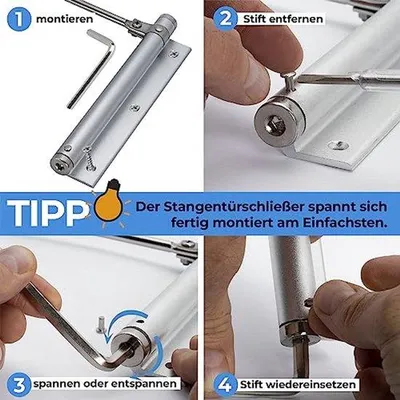 1 montieren

2 Stift entfernen

TIPP Der Stangentürschließer spannt sich fertig montiert am Einfachsten.

3 spannen oder entspannen

4 Stift wiedereinsetzen