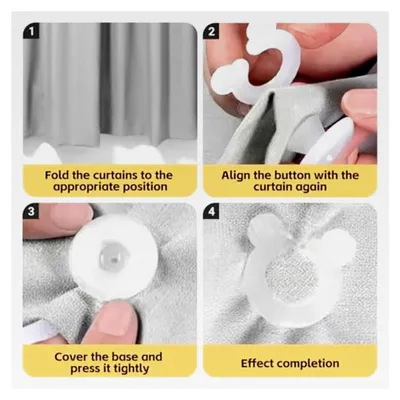 1

Fold the curtains to the appropriate position

2

Align the button with the curtain again

3

Cover the base and press it tightly

4

Effect completion