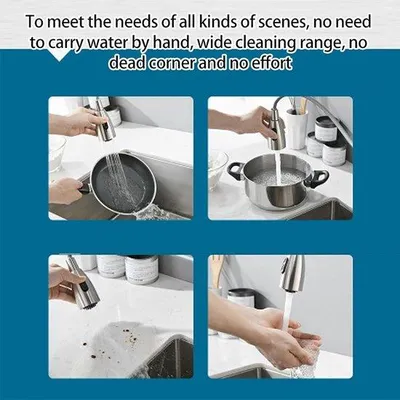 To meet the needs of all kinds of scenes, no need to carry water by hand, wide cleaning range, no dead corner and no effort