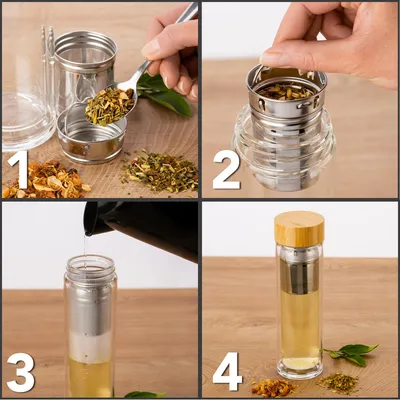 1

2

3

4