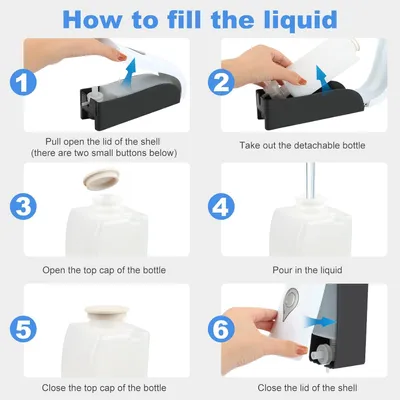 How to fill the liquid

1

Pull open the lid of the shell (there are two small buttons below)

2

Take out the detachable bottle

3

Open the top cap of the bottle

4

Pour in the liquid

5

Close the top cap of the bottle

6

Close the lid of the shell