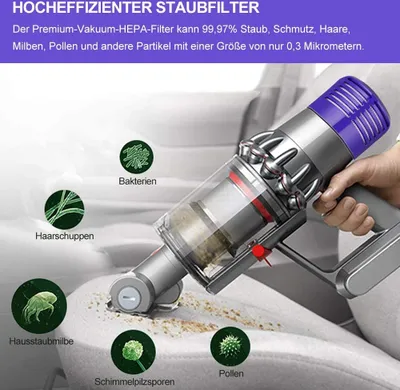 HOCHEFFIZIENTER STAUBFILTER

Der Premium-Vakuum-HEPA-Filter kann 99,97% Staub, Schmutz, Haare, Milben, Pollen und andere Partikel mit einer Größe von nur 0,3 Mikrometern.

Bakterien

Haarschuppen

Hausstaubmilbe

Schimmelpilzsporen

Pollen